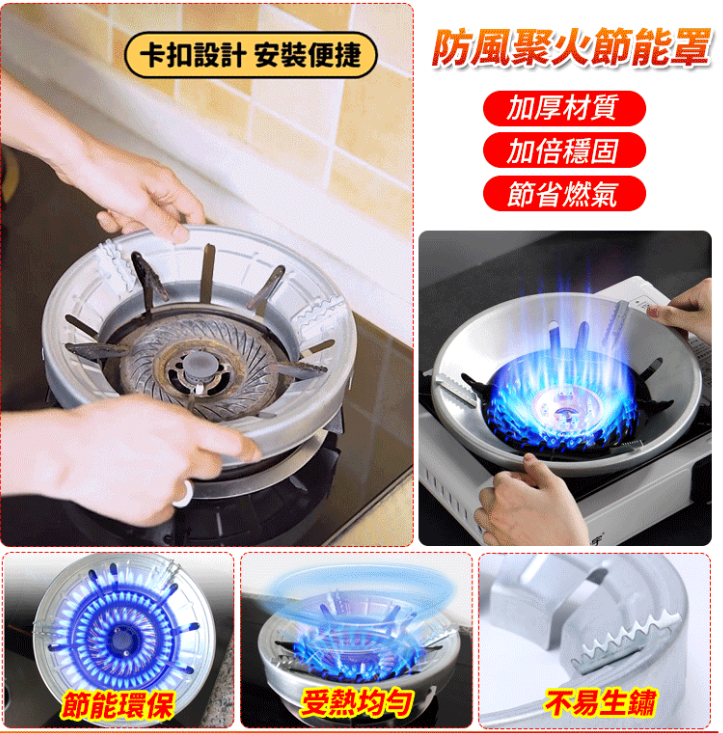 卡扣設計 安裝便捷

防風聚火節能罩

加厚材質

加倍穩固

節省燃氣

節能環保

受熱均勻

不易生鏽