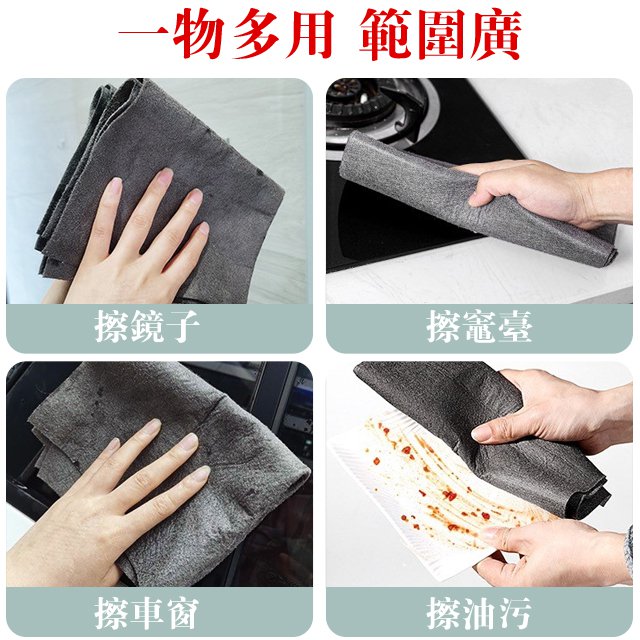 一物多用 範圍廣

擦鏡子

擦竈臺

擦車窗

擦油污